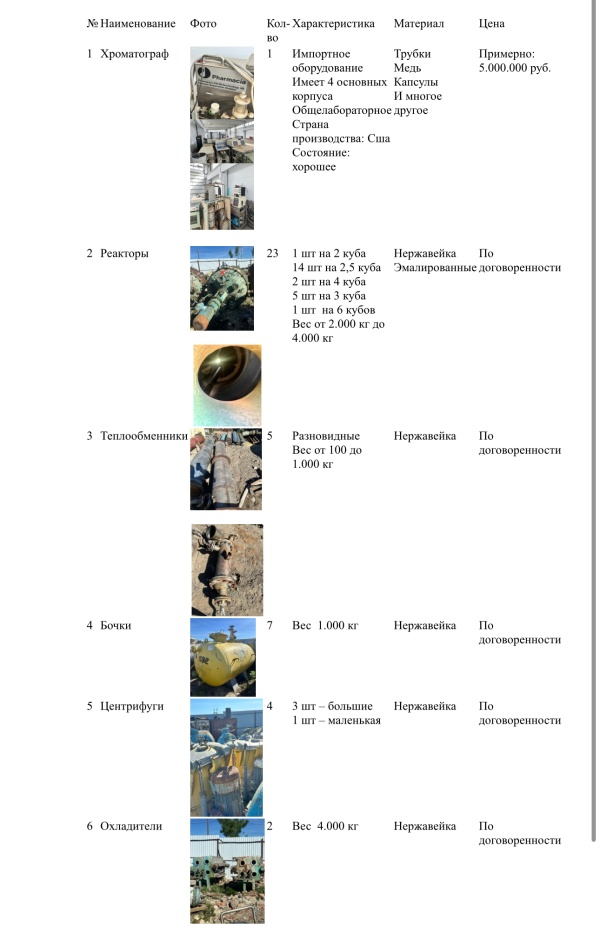 | № | Наименование | Фото | Кол-во | Характеристика | Материал | Цена |
|---|---|---|---|---|---|---|
| 1 | Хроматограф | Pharmacia | 1 | Импортное оборудование Имеет 4 основных корпуса Общелабораторное Страна производства: Сша Состояние: хорошее | Трубки Медь Капсулы И многое другое | Примерно: 5.000.000 руб. |
| 2 | Реакторы | | 23 | 1 шт на 2 куба 14 шт на 2,5 куба 2 шт на 4 куба 5 шт на 3 куба 1 шт на 6 кубов Вес от 2.000 кг до 4.000 кг | Нержавейка Эмалированные | По договоренности |
| 3 | Теплообменники | | 5 | Разновидные Вес от 100 до 1.000 кг | Нержавейка | По договоренности |
| 4 | Бочки | | 7 | Вес 1.000 кг | Нержавейка | По договоренности |
| 5 | Центрифуги | | 4 | 3 шт – большие 1 шт – маленькая | Нержавейка | По договоренности |
| 6 | Охладители | | 2 | Вес 4.000 кг | Нержавейка | По договоренности |