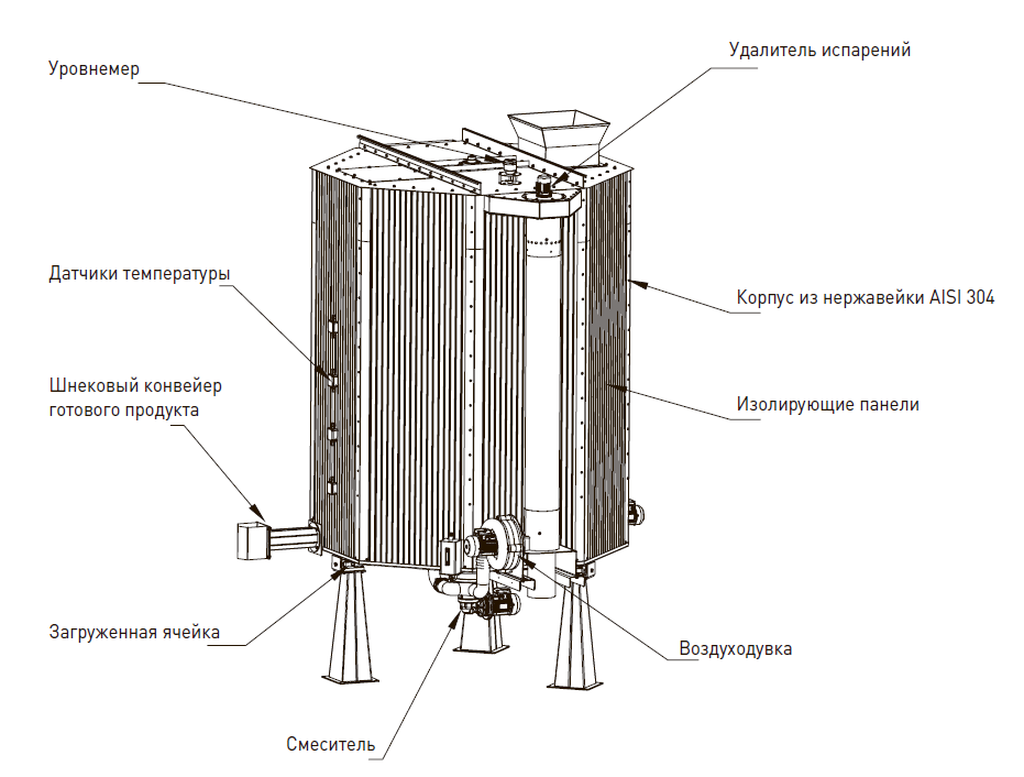 Уровнемер

Удалитель испарений

Датчики температуры

Корпус из нержавейки AISI 304

Шнековый конвейер готового продукта

Изолирующие панели

Загруженная ячейка

Воздуходувка

Смеситель