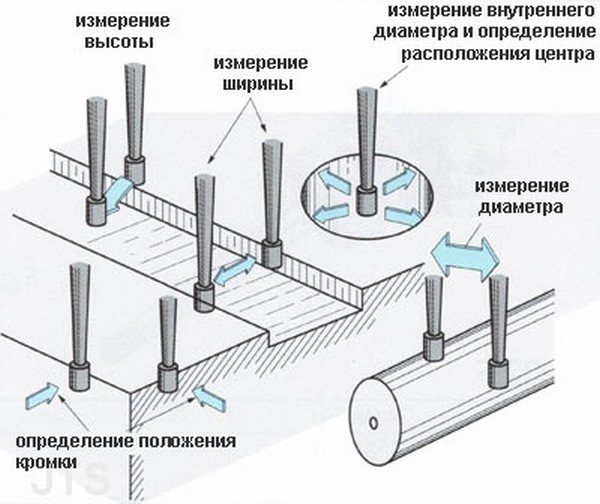 измерение высоты

измерение ширины

измерение внутреннего диаметра и определение расположения центра

измерение диаметра

определение положения кромки

JTS