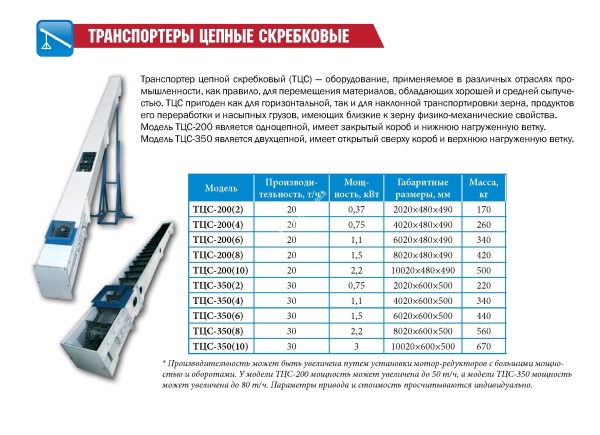 ТРАНСПОРТЕРЫ ЦЕПНЫЕ СКРЕБКОВЫЕ

Транспортер цепной скребковый (ТЦС) — оборудование, применяемое в различных отраслях промышленности, как правило, для перемещения материалов, обладающих хорошей и средней сыпучестью. ТЦС пригоден как для горизонтальной, так и для наклонной транспортировки зерна, продуктов его переработки и насыпных грузов, имеющих близкие к зерну физико-механические свойства. Модель ТЦС-200 является одноцепной, имеет закрытый короб и нижнюю нагруженную ветку. Модель ТЦС-350 является двухцепной, имеет открытый сверху короб и верхнюю нагруженную ветку.

| Модель | Производительность, т/ч* | Мощность, кВт | Габаритные размеры, мм | Масса, кг |
|---|---|---|---|---|
| ТЦС-200(2) | 20 | 0,37 | 2020×480×490 | 170 |
| ТЦС-200(4) | 20 | 0,75 | 4020×480×490 | 260 |
| ТЦС-200(6) | 20 | 1,1 | 6020×480×490 | 340 |
| ТЦС-200(8) | 20 | 1,5 | 8020×480×490 | 420 |
| ТЦС-200(10) | 20 | 2,2 | 10020×480×490 | 500 |
| ТЦС-350(2) | 30 | 0,75 | 2020×600×500 | 220 |
| ТЦС-350(4) | 30 | 1,1 | 4020×600×500 | 340 |
| ТЦС-350(6) | 30 | 1,5 | 6020×600×500 | 440 |
| ТЦС-350(8) | 30 | 2,2 | 8020×600×500 | 560 |
| ТЦС-350(10) | 30 | 3 | 10020×600×500 | 670 |

* Производительность может быть увеличена путем установки мотор-редукторов с большими мощностью и оборотами. У модели ТЦС-200 мощность может увеличена до 50 т/ч, а модели ТЦС-350 мощность может увеличена до 80 т/ч. Параметры привода и стоимость просчитываются индивидуально.