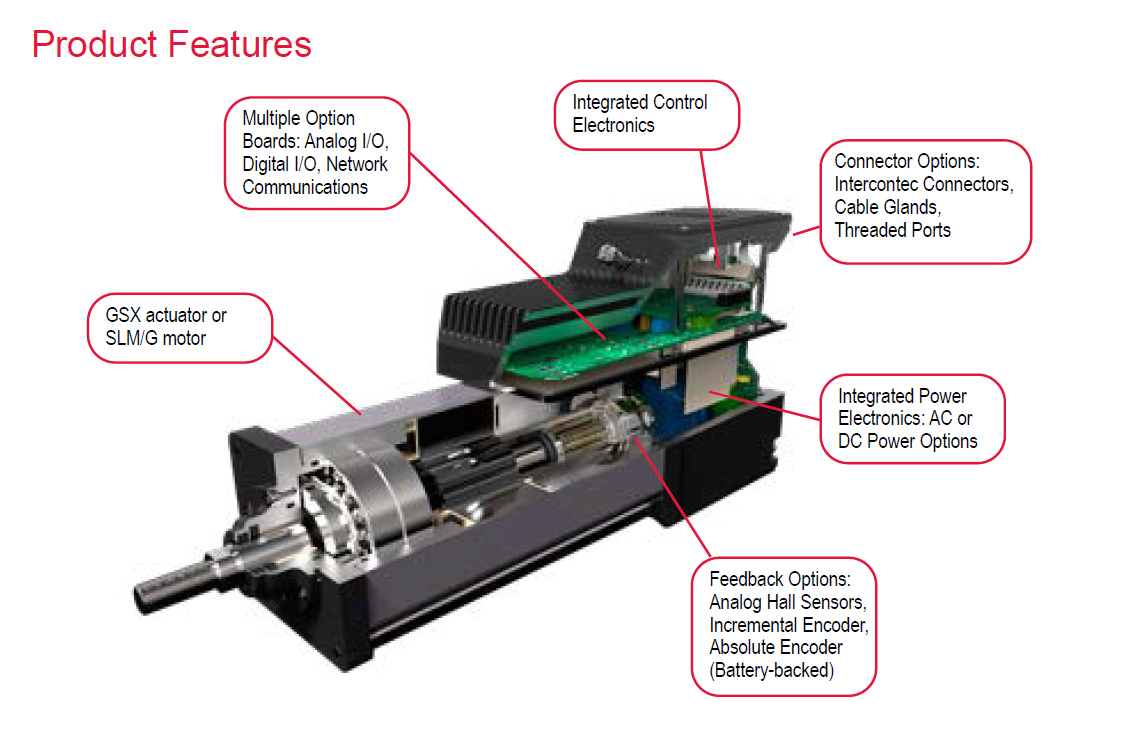 Product Features

Multiple Option Boards: Analog I/O, Digital I/O, Network Communications

Integrated Control Electronics

Connector Options: Intercontec Connectors, Cable Glands, Threaded Ports

GSX actuator or SLM/G motor

Integrated Power Electronics: AC or DC Power Options

Feedback Options: Analog Hall Sensors, Incremental Encoder, Absolute Encoder (Battery-backed)