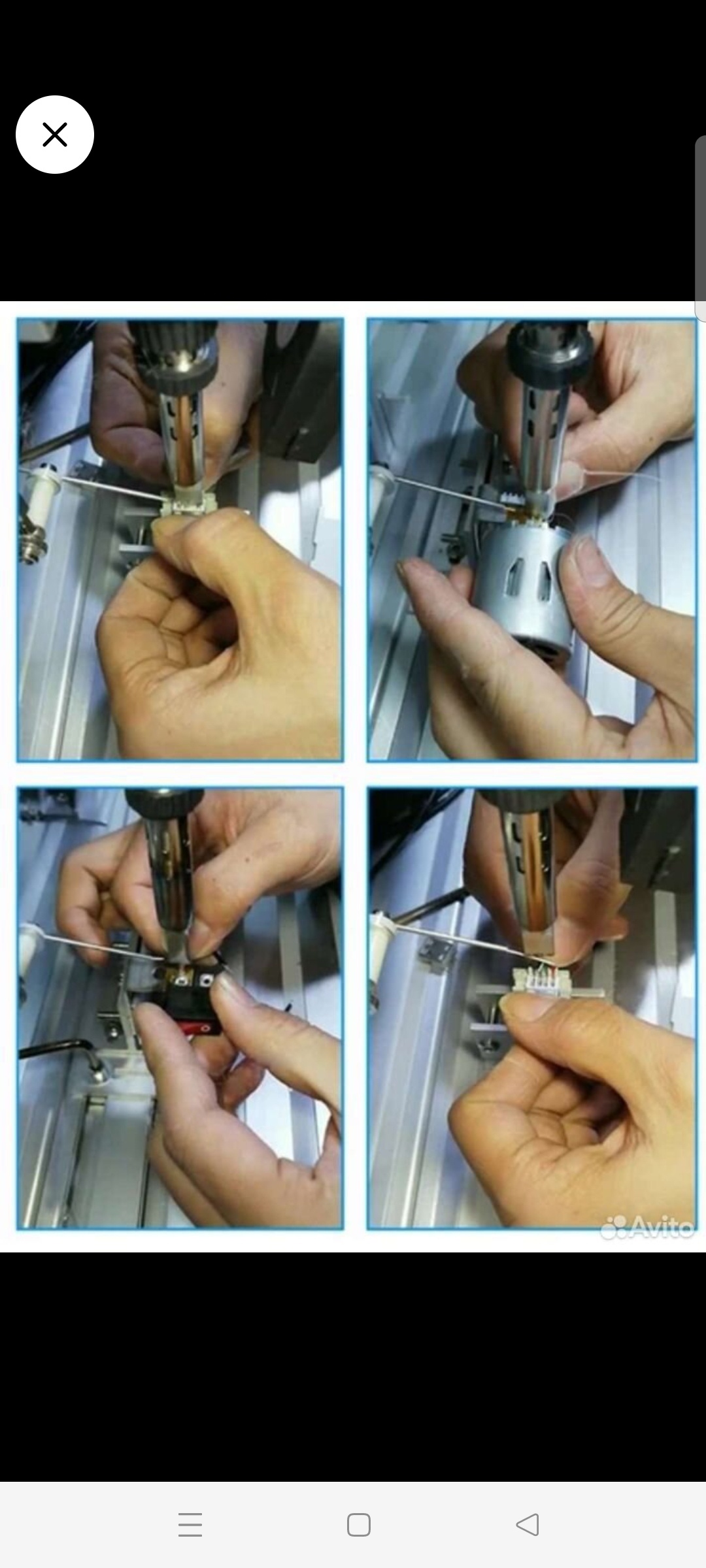 Avito