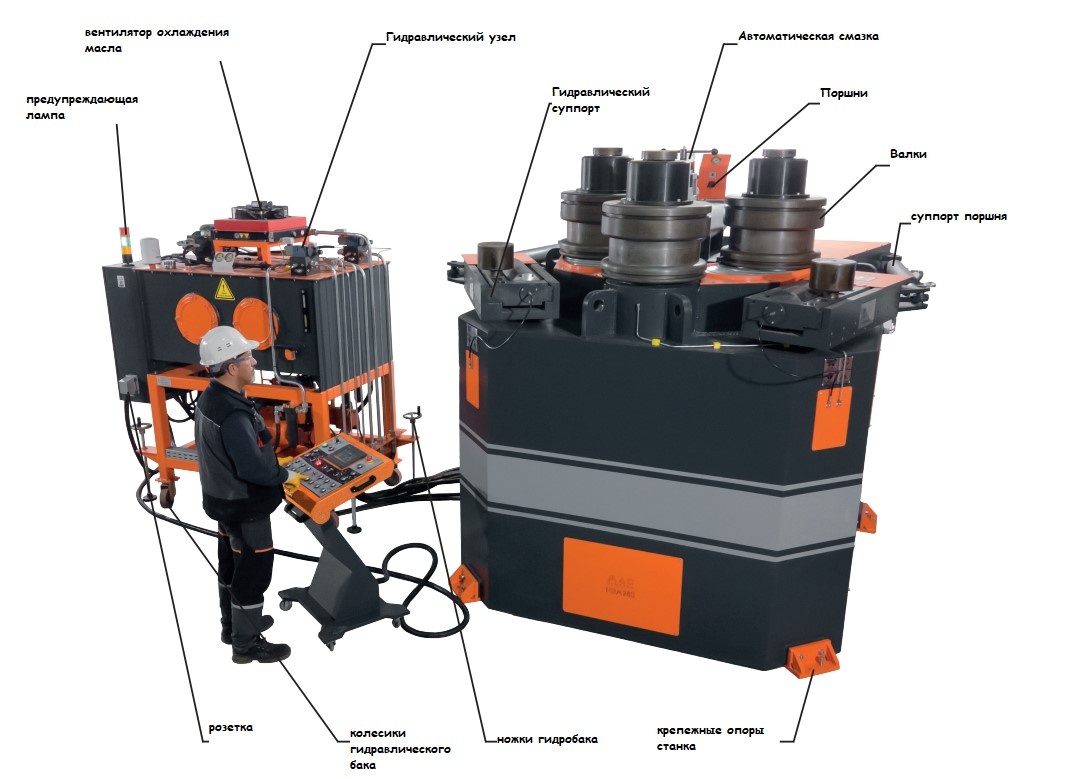 вентилятор охлаждения масла

Гидравлический узел

Автоматическая смазка

предупреждающая лампа

Гидравлический суппорт

Поршни

Валки

суппорт поршня

розетка

колесики гидравлического бака

ножки гидробака

крепежные опоры станка