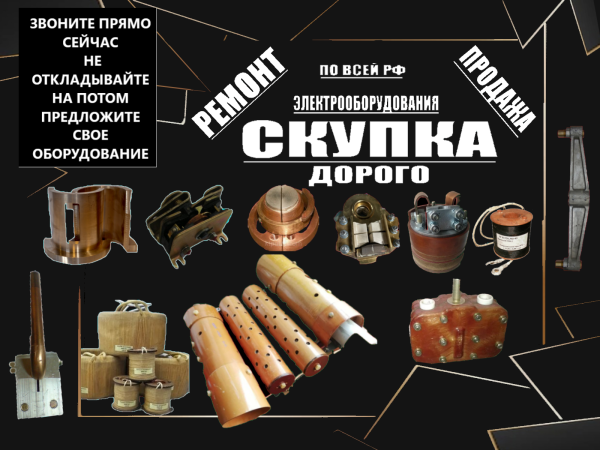 ЗВОНИТЕ ПРЯМО СЕЙЧАС НЕ ОТКЛАДЫВАЙТЕ НА ПОТОМ ПРЕДЛОЖИТЕ СВОЕ ОБОРУДОВАНИЕ

РЕМОНТ

ПО ВСЕЙ РФ

ПРОДАЖА

ЭЛЕКТРООБОРУДОВАНИЯ

СКУПКА

ДОРОГО