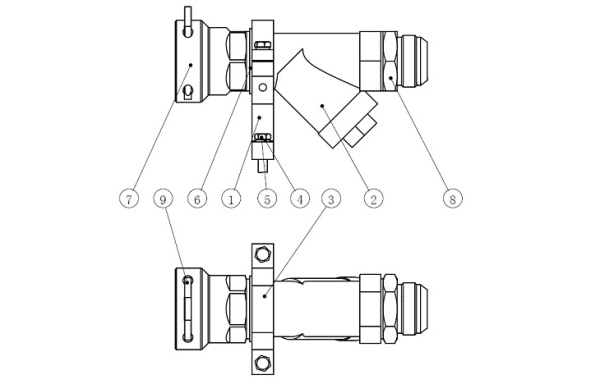 7 9 6 1 5 4 3 2 8