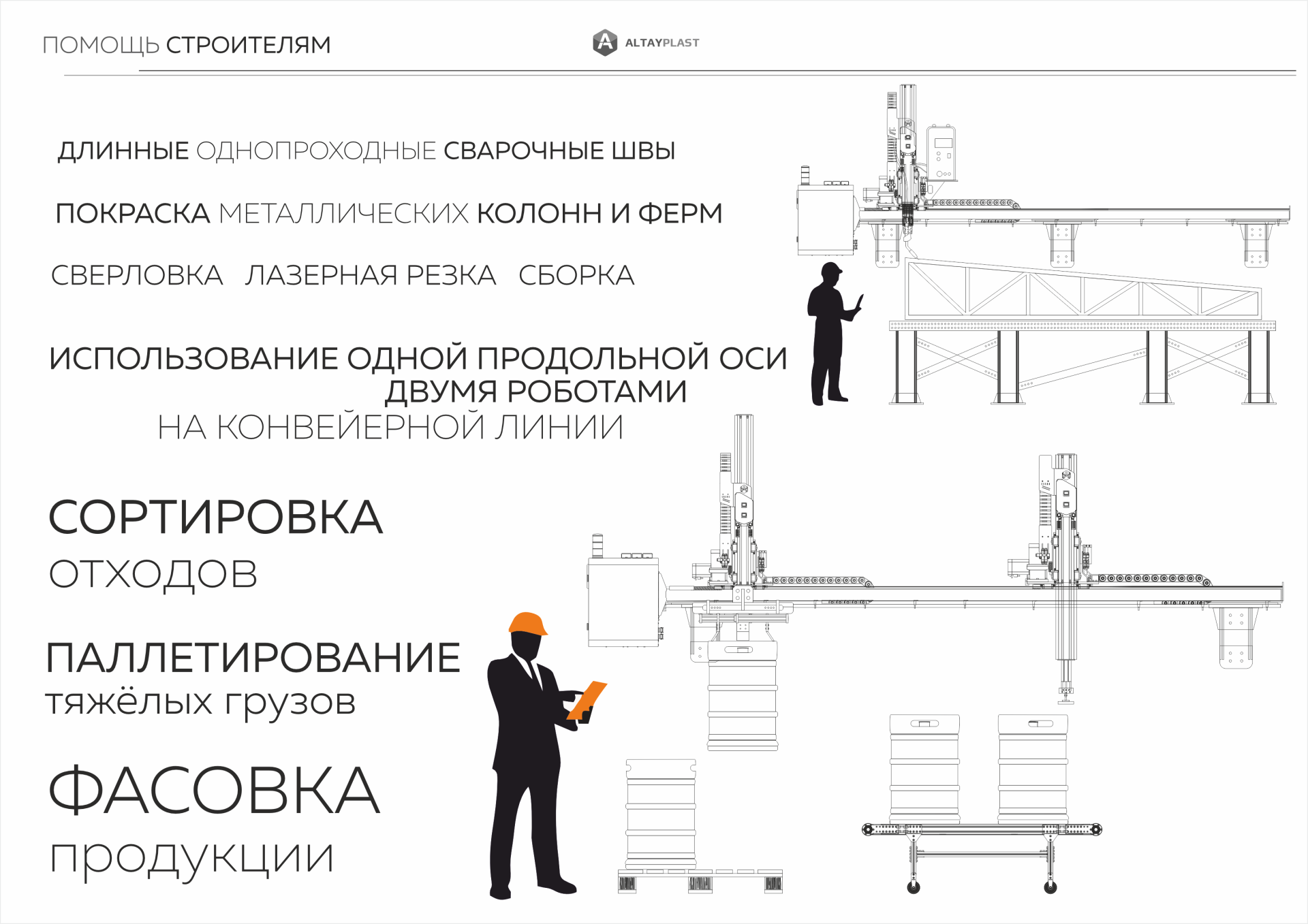 ПОМОЩЬ СТРОИТЕЛЯМ

ALTAYPLAST

ДЛИННЫЕ ОДНОПРОХОДНЫЕ СВАРОЧНЫЕ ШВЫ

ПОКРАСКА МЕТАЛЛИЧЕСКИХ КОЛОНН И ФЕРМ

СВЕРЛОВКА ЛАЗЕРНАЯ РЕЗКА СБОРКА

ИСПОЛЬЗОВАНИЕ ОДНОЙ ПРОДОЛЬНОЙ ОСИ ДВУМЯ РОБОТАМИ
НА КОНВЕЙЕРНОЙ ЛИНИИ

СОРТИРОВКА
ОТХОДОВ

ПАЛЛЕТИРОВАНИЕ
тяжёлых грузов

ФАСОВКА
продукции