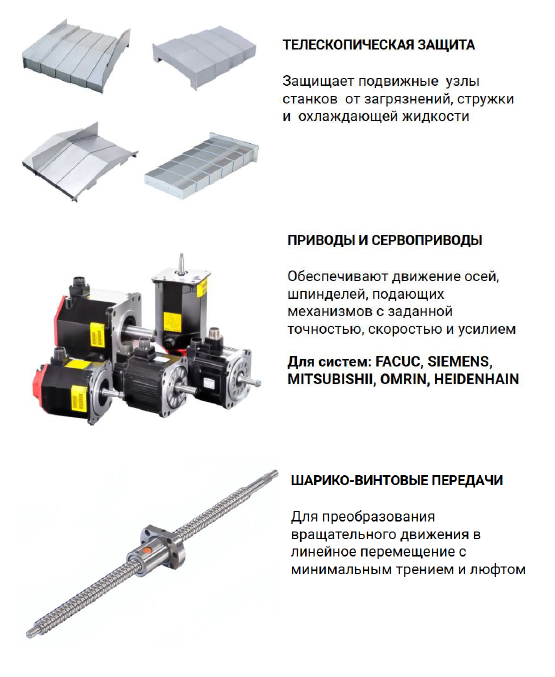 ТЕЛЕСКОПИЧЕСКАЯ ЗАЩИТА

Защищает подвижные узлы станков от загрязнений, стружки и охлаждающей жидкости

ПРИВОДЫ И СЕРВОПРИВОДЫ

Обеспечивают движение осей, шпинделей, подающих механизмов с заданной точностью, скоростью и усилием

Для систем: FACUC, SIEMENS, MITSUBISHII, OMRIN, HEIDENHAIN

ШАРИКО-ВИНТОВЫЕ ПЕРЕДАЧИ

Для преобразования вращательного движения в линейное перемещение с минимальным трением и люфтом